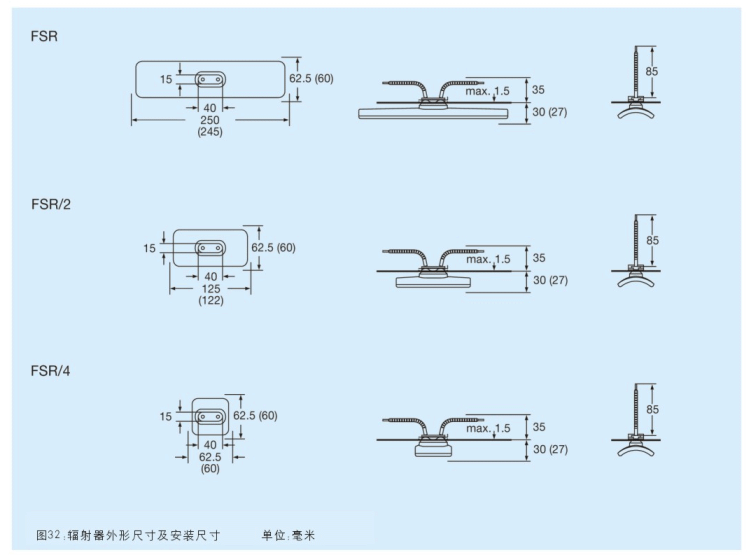 FSR

15
62.5 (60)
40
250
(245)
max. 1.5
35
30 (27)
85

FSR/2

15
62.5 (60)
40
125
(122)
max. 1.5
35
30 (27)
85

FSR/4

15
62.5 (60)
40
62.5
(60)
max. 1.5
35
30 (27)
85

图32:辐射器外形尺寸及安装尺寸 单位:毫米